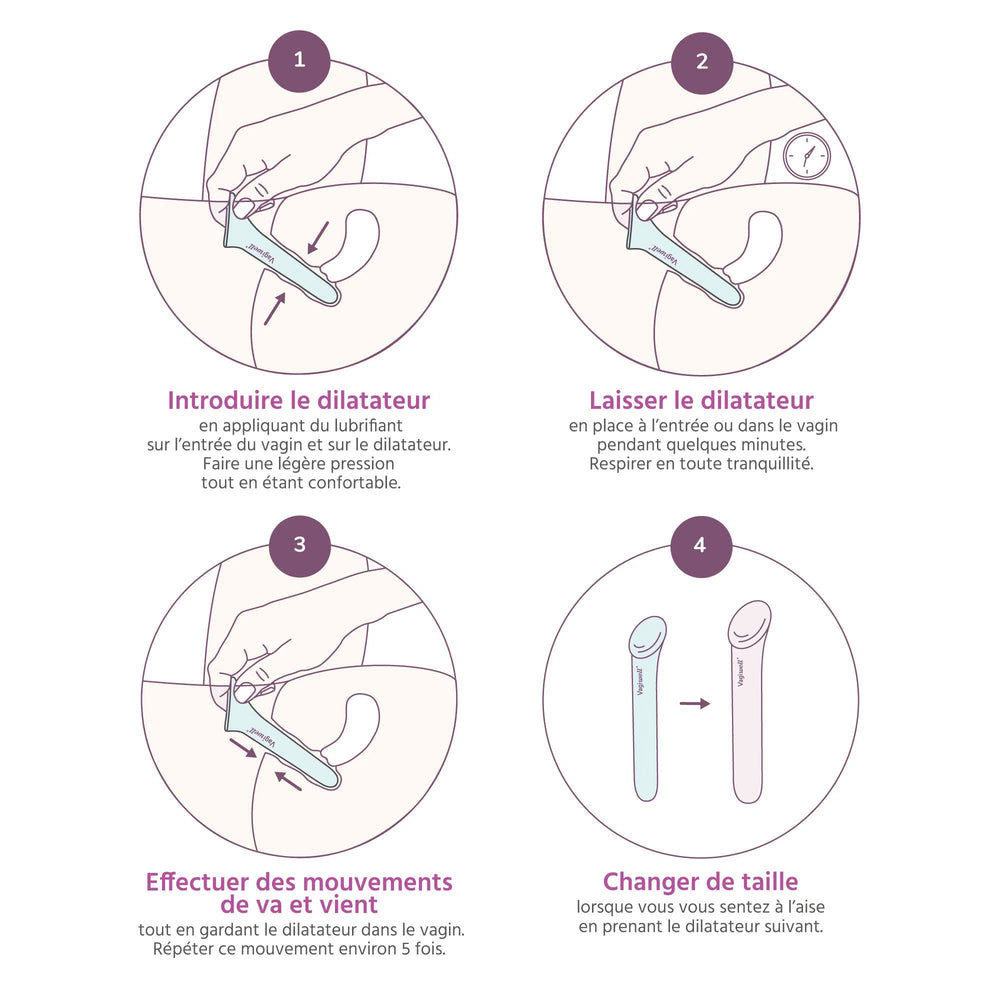 1

Vagiwell

Introduire le dilatateur
en appliquant du lubrifiant sur l'entrée du vagin et sur le dilatateur. Faire une légère pression tout en étant confortable.

2

Vagiwell

Laisser le dilatateur
en place à l'entrée ou dans le vagin pendant quelques minutes. Respirer en toute tranquillité.

3

Vagiwell

Effectuer des mouvements de va et vient
tout en gardant le dilatateur dans le vagin. Répéter ce mouvement environ 5 fois.

4

Vagiwell

Vagiwell

Changer de taille
lorsque vous vous sentez à l'aise en prenant le dilatateur suivant.